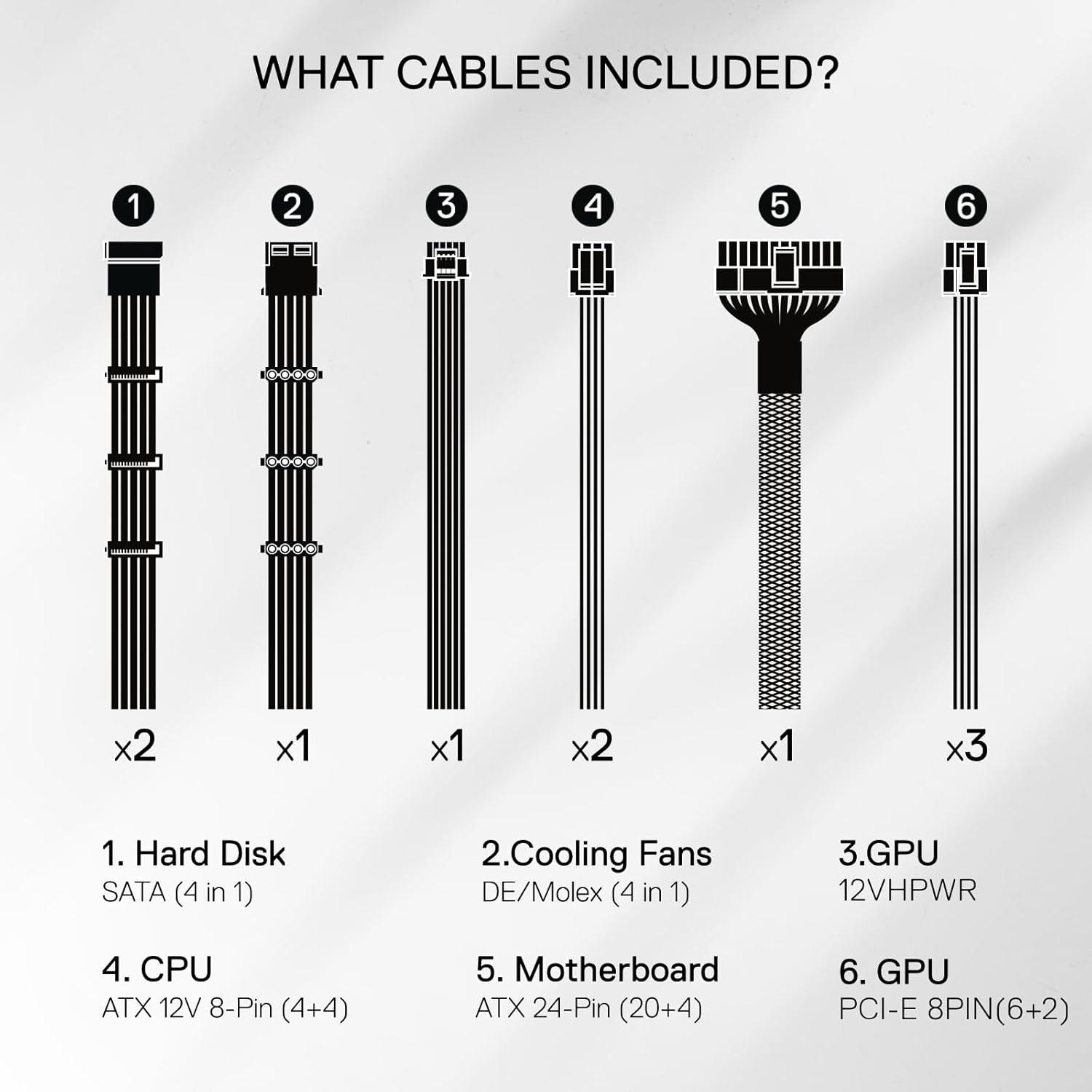 WHAT CABLES INCLUDED?

1 2 3 4 5 6

x2 x1 x1 x2 x1 x3

1. Hard Disk
SATA (4 in 1)

2.Cooling Fans
DE/Molex (4 in 1)

3.GPU
12VHPWR

4. CPU
ATX 12V 8-Pin (4+4)

5. Motherboard
ATX 24-Pin (20+4)

6. GPU
PCI-E 8PIN(6+2)