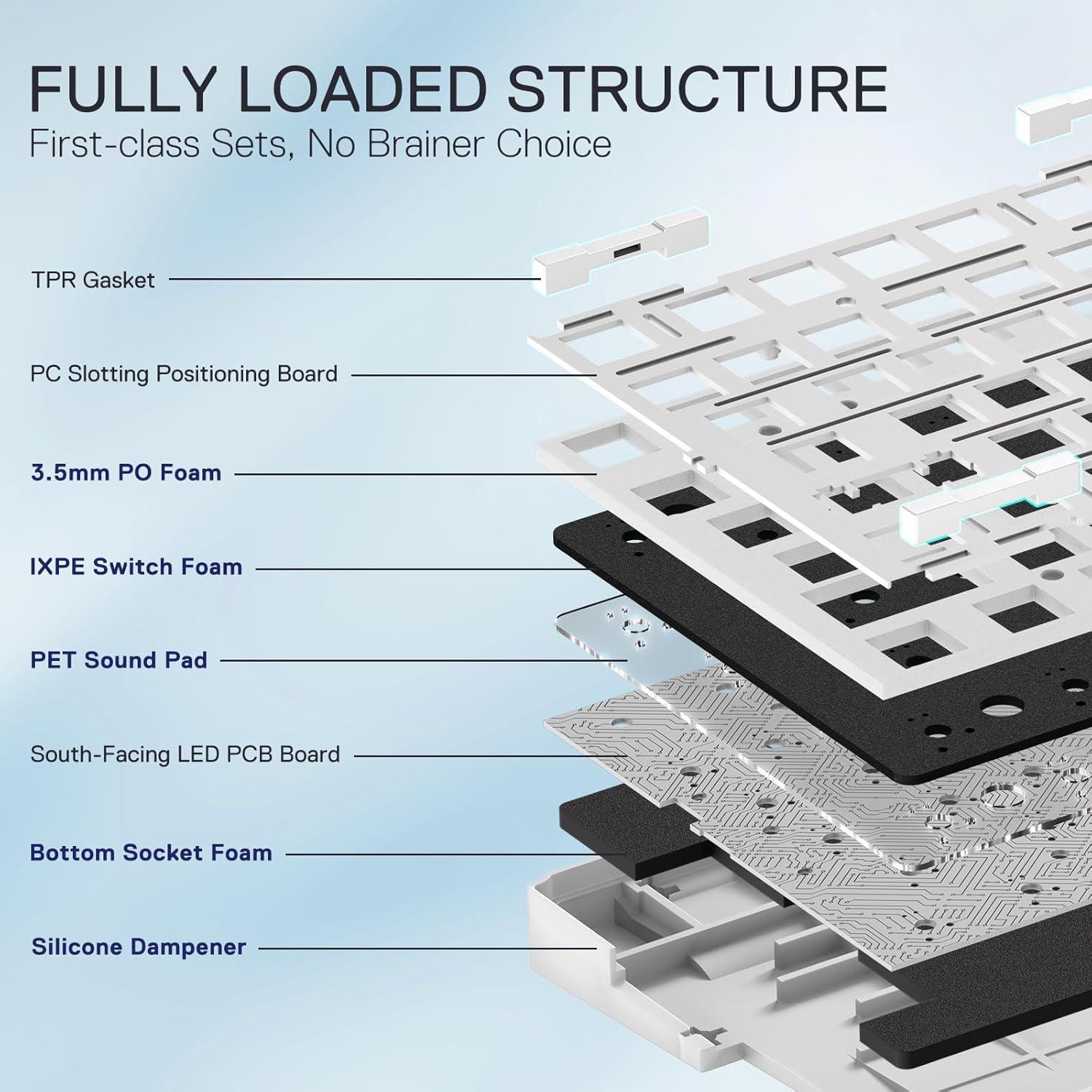 FULLY LOADED STRUCTURE
First-class Sets, No Brainer Choice

TPR Gasket

PC Slotting Positioning Board

3.5mm PO Foam

IXPE Switch Foam

PET Sound Pad

South-Facing LED PCB Board

Bottom Socket Foam

Silicone Dampener