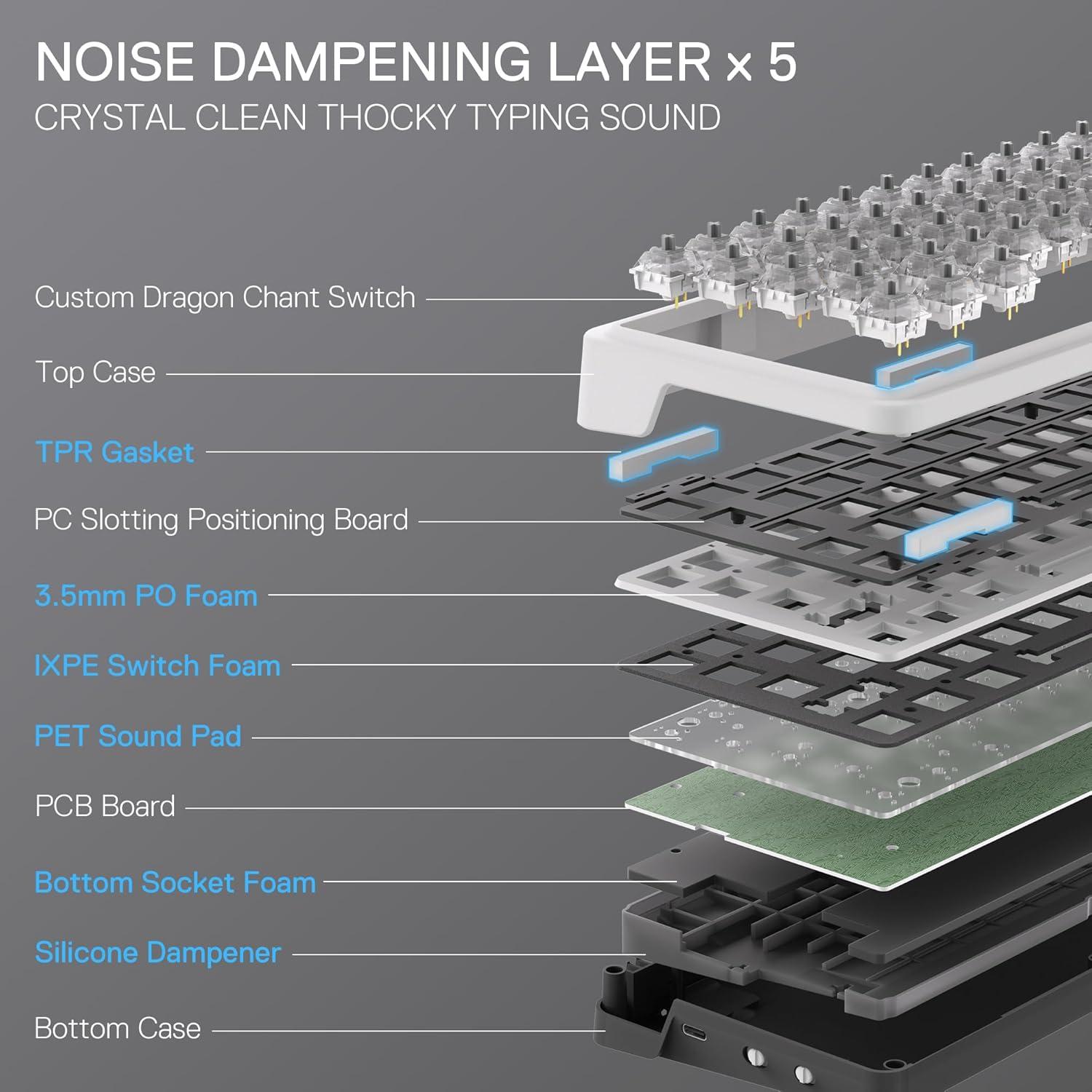 NOISE DAMPENING LAYER x 5
CRYSTAL CLEAN THOCKY TYPING SOUND

Custom Dragon Chant Switch

Top Case

TPR Gasket

PC Slotting Positioning Board

3.5mm PO Foam

IXPE Switch Foam

PET Sound Pad

PCB Board

Bottom Socket Foam

Silicone Dampener

Bottom Case